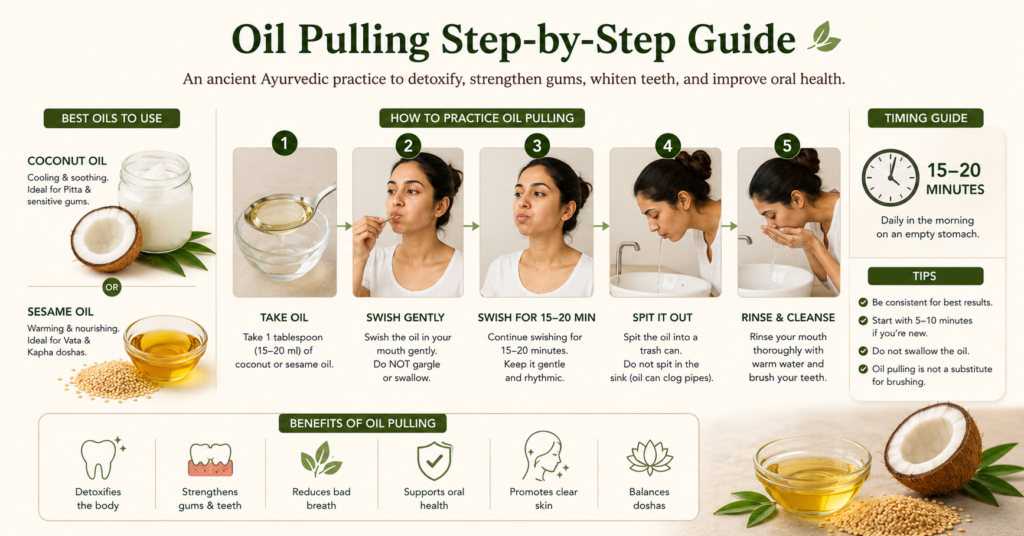 Oil Pulling Step-by-Step Guide

An ancient Ayurvedic practice to detoxify, strengthen gums, whiten teeth, and improve oral health.

BEST OILS TO USE

COCONUT OIL
Cooling & soothing. Ideal for Pitta & sensitive gums.

OR

SESAME OIL
Warming & nourishing. Ideal for Vata & Kapha doshas.

HOW TO PRACTICE OIL PULLING

1
TAKE OIL
Take 1 tablespoon (15–20 ml) of coconut or sesame oil.

2
SWISH GENTLY
Swish the oil in your mouth gently. Do NOT gargle or swallow.

3
SWISH FOR 15–20 MIN
Continue swishing for 15–20 minutes. Keep it gentle and rhythmic.

4
SPIT IT OUT
Spit the oil into a trash can. Do not spit in the sink (oil can clog pipes).

5
RINSE & CLEANSE
Rinse your mouth thoroughly with warm water and brush your teeth.

TIMING GUIDE

15–20 MINUTES
Daily in the morning on an empty stomach.

TIPS
Be consistent for best results.
Start with 5–10 minutes if you're new.
Do not swallow the oil.
Oil pulling is not a substitute for brushing.

BENEFITS OF OIL PULLING
Detoxifies the body
Strengthens gums & teeth
Reduces bad breath
Supports oral health
Promotes clear skin
Balances doshas